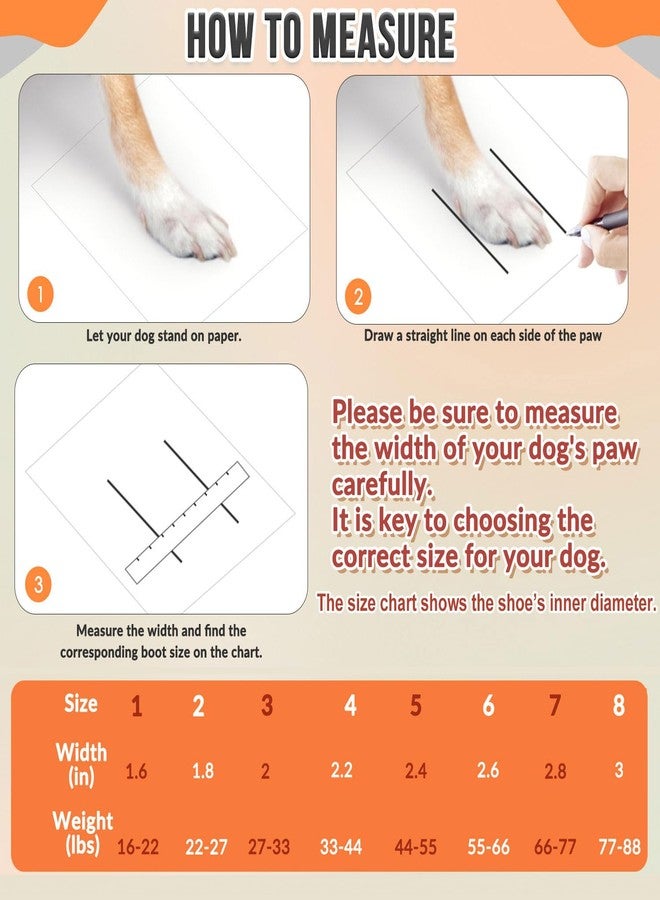 HOW TO MEASURE

1

Let your dog stand on paper.

2

Draw a straight line on each side of the paw

3

Measure the width and find the corresponding boot size on the chart.

Please be sure to measure the width of your dog's paw carefully.
It is key to choosing the correct size for your dog.

The size chart shows the shoe's inner diameter.

| Size | 1 | 2 | 3 | 4 | 5 | 6 | 7 | 8 |
|---|---|---|---|---|---|---|---|---|
| Width (in) | 1.6 | 1.8 | 2 | 2.2 | 2.4 | 2.6 | 2.8 | 3 |
| Weight (lbs) | 16-22 | 22-27 | 27-33 | 33-44 | 44-55 | 55-66 | 66-77 | 77-88 |